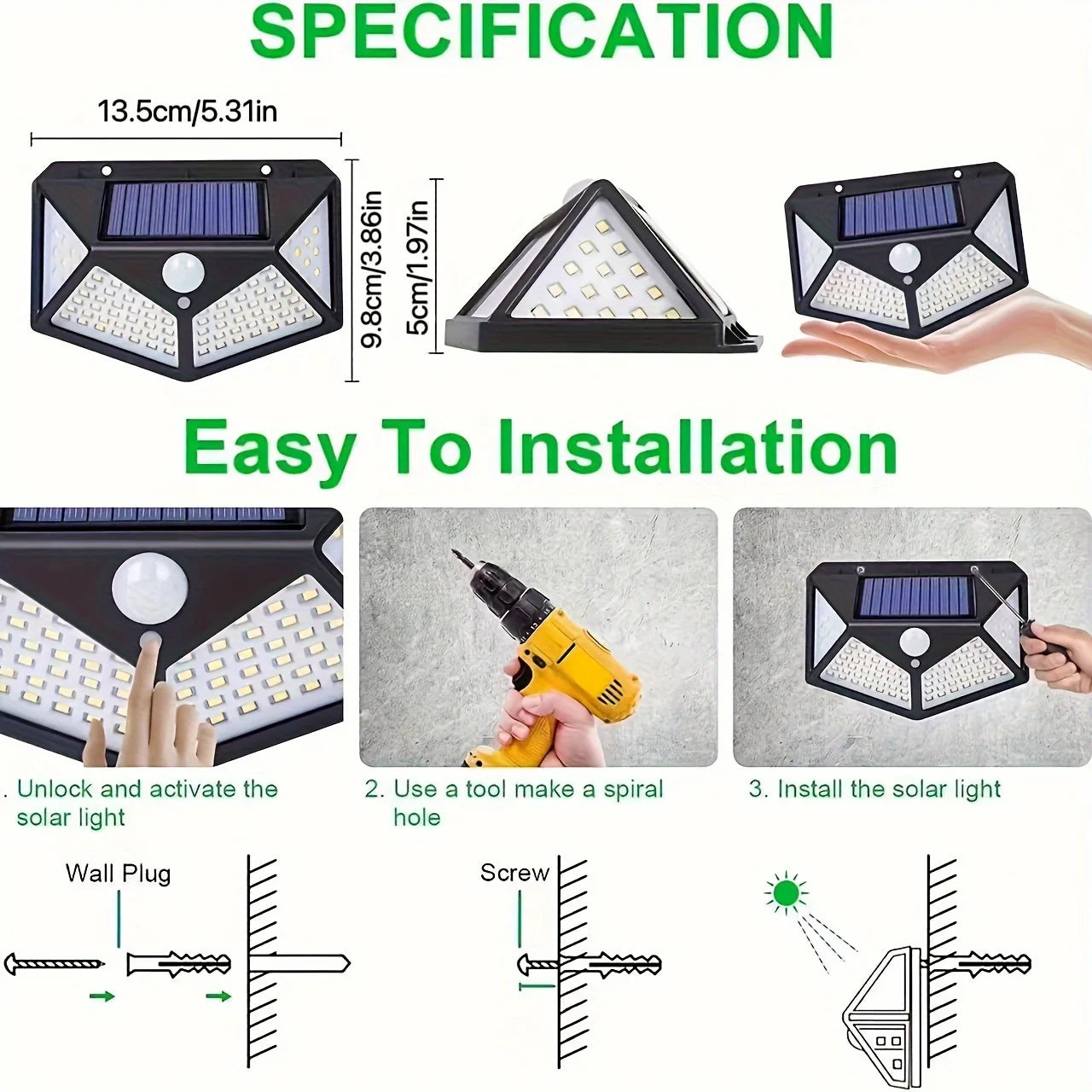 SPECIFICATION

13.5cm/5.31in

9.8cm/3.86in

5cm/1.97in

Easy To Installation

. Unlock and activate the solar light

2. Use a tool make a spiral hole

3. Install the solar light

Wall Plug

Screw