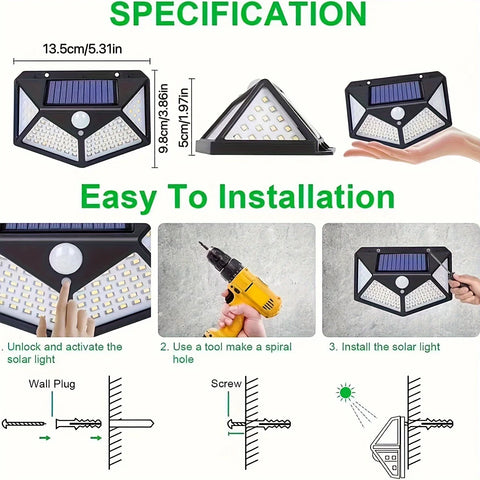 SPECIFICATION

13.5cm/5.31in

9.8cm/3.86in

5cm/1.97in

Easy To Installation

. Unlock and activate the solar light

2. Use a tool make a spiral hole

3. Install the solar light

Wall Plug

Screw